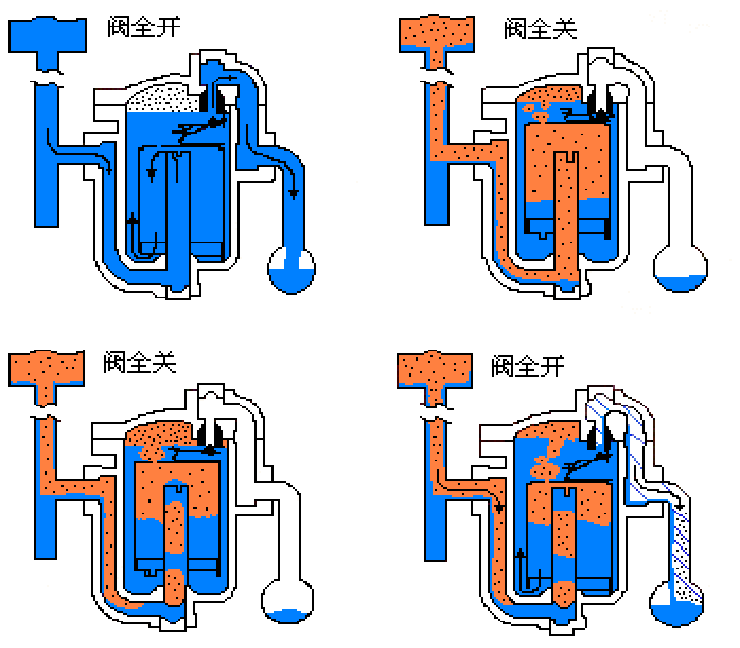 阀全开

阀全关

阀全关

阀全开